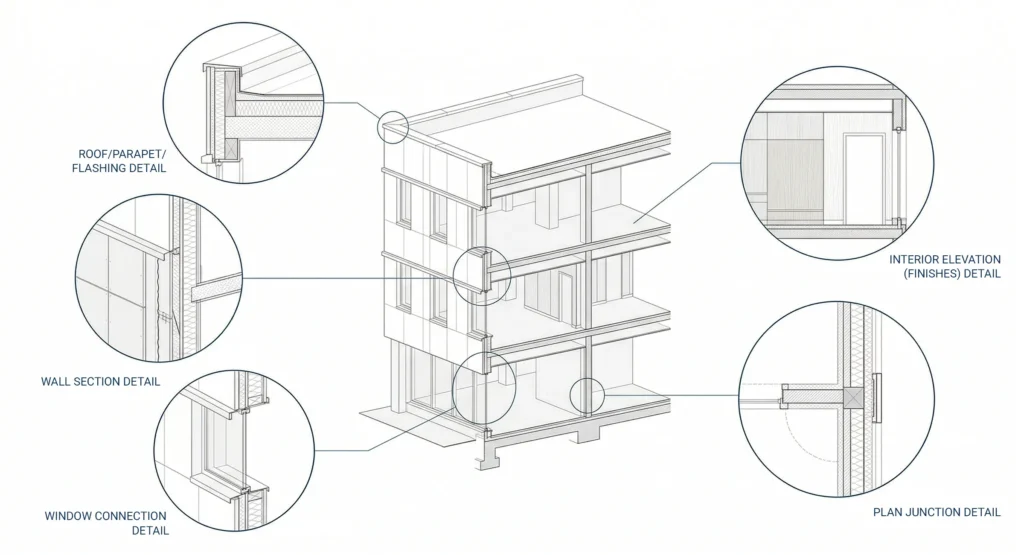 ROOF/PARAPET/
FLASHING DETAIL

WALL SECTION DETAIL

WINDOW CONNECTION
DETAIL

INTERIOR ELEVATION
(FINISHES) DETAIL

PLAN JUNCTION DETAIL