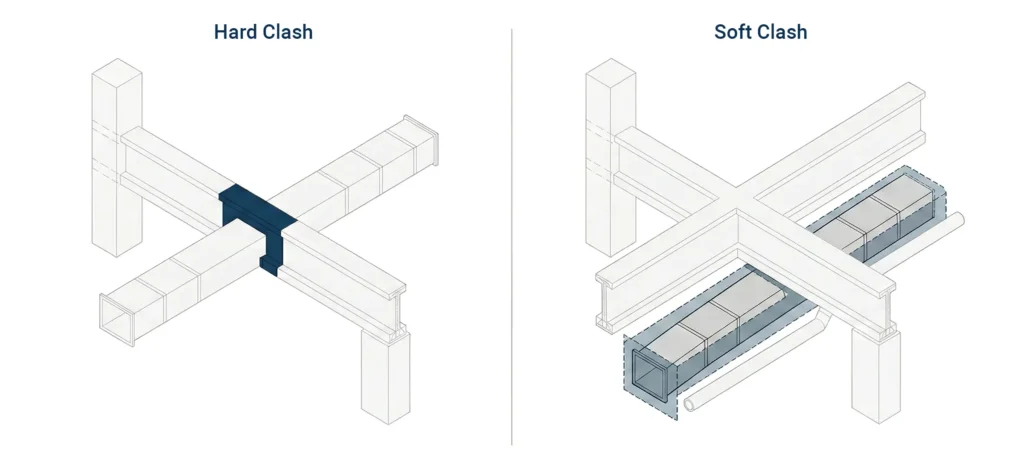 Hard Clash

Soft Clash