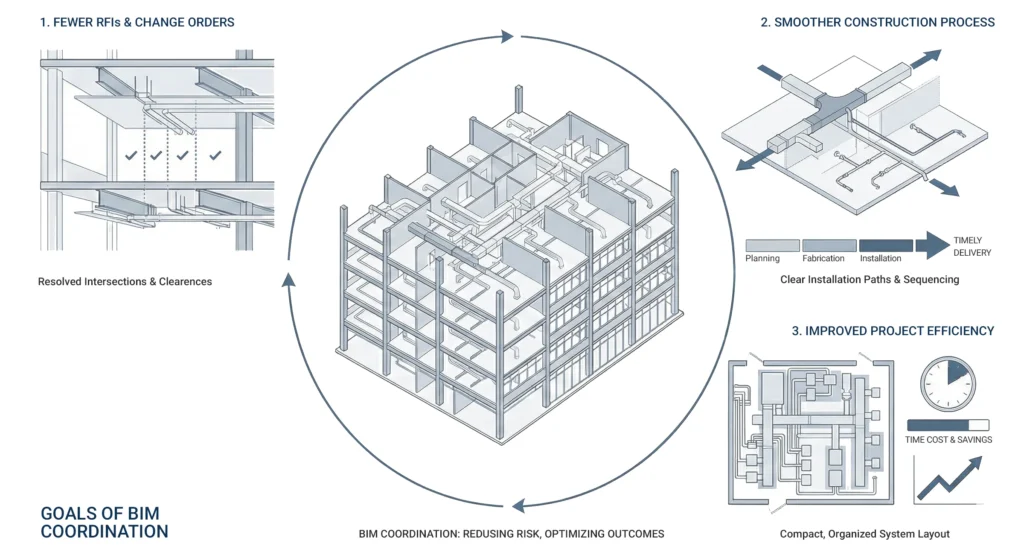 1. FEWER RFIs & CHANGE ORDERS

Resolved Intersections & Clearences

2. SMOOTHER CONSTRUCTION PROCESS

Planning

Fabrication

Installation

TIMELY DELIVERY

Clear Installation Paths & Sequencing

3. IMPROVED PROJECT EFFICIENCY

TIME COST & SAVINGS

Compact, Organized System Layout

GOALS OF BIM COORDINATION

BIM COORDINATION: REDUSING RISK, OPTIMIZING OUTCOMES