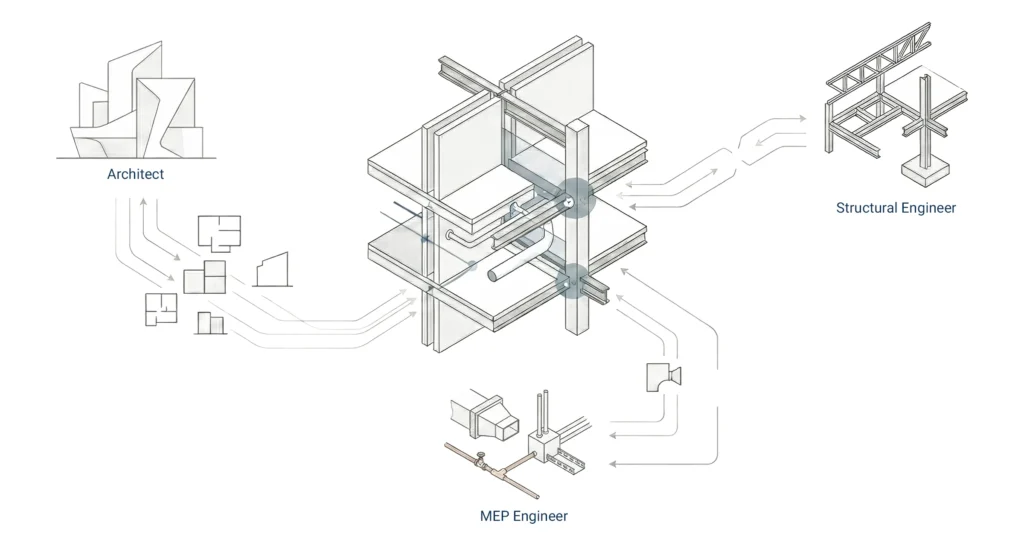 Architect

Structural Engineer

MEP Engineer